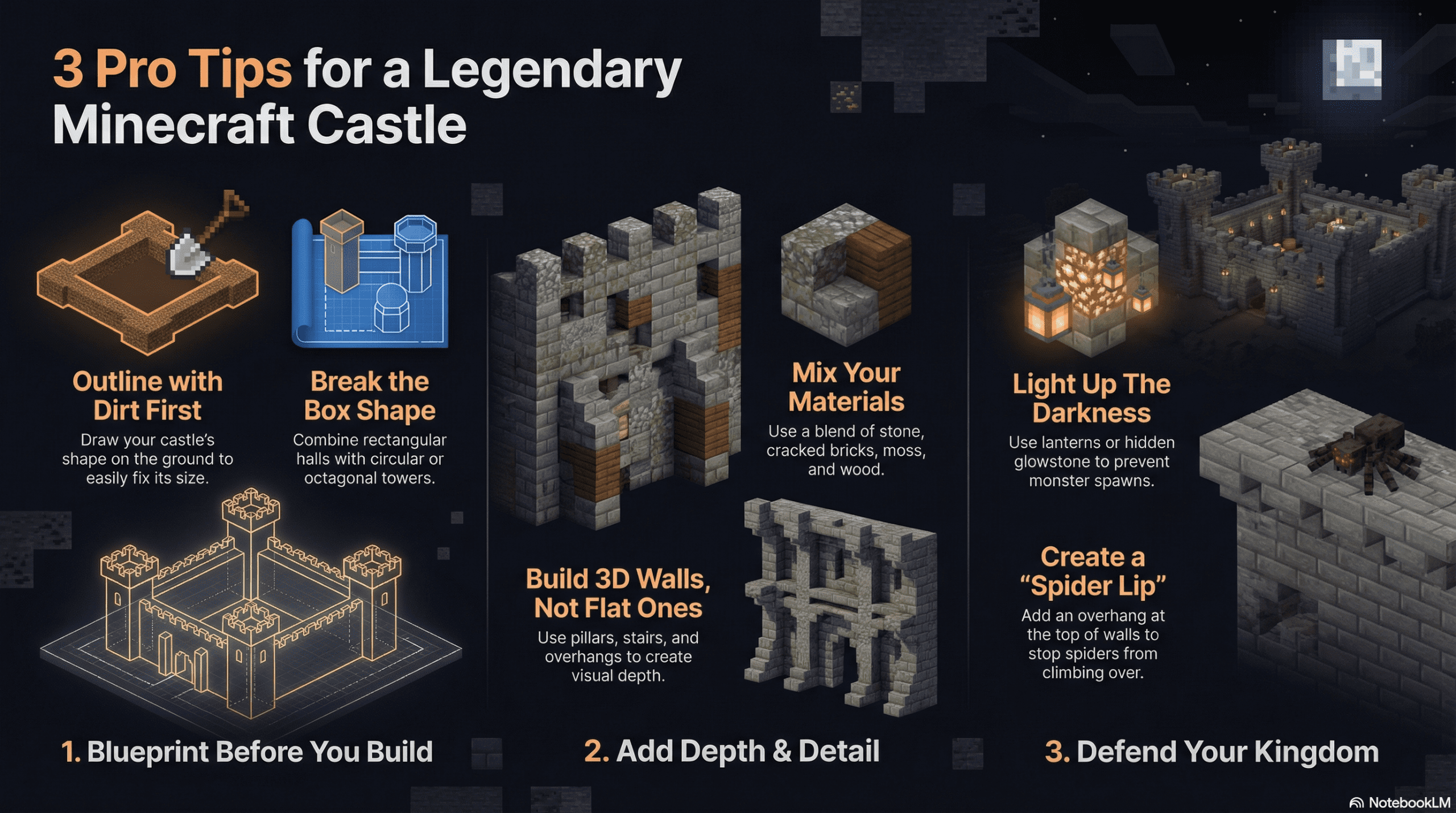 3 Pro Tips for a Legendary Minecraft Castle

Outline with Dirt First
Draw your castle's shape on the ground to easily fix its size.

Break the Box Shape
Combine rectangular halls with circular or octagonal towers.

1. Blueprint Before You Build

Mix Your Materials
Use a blend of stone, cracked bricks, moss, and wood.

Build 3D Walls, Not Flat Ones
Use pillars, stairs, and overhangs to create visual depth.

2. Add Depth & Detail

Light Up The Darkness
Use lanterns or hidden glowstone to prevent monster spawns.

Create a "Spider Lip"
Add an overhang at the top of walls to stop spiders from climbing over.

3. Defend Your Kingdom

NotebookLM